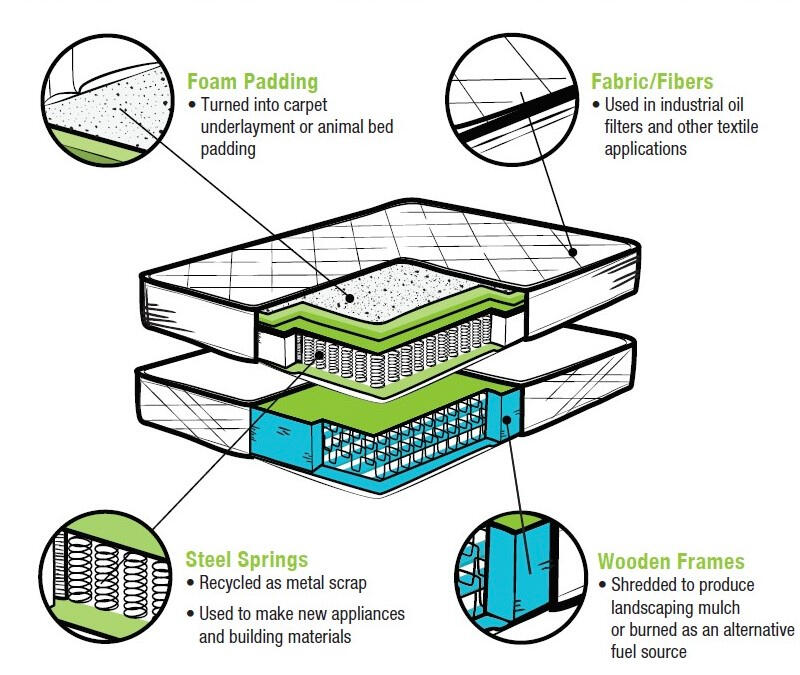 Foam Padding
• Turned into carpet underlayment or animal bed padding

Fabric/Fibers
• Used in industrial oil filters and other textile applications

Steel Springs
• Recycled as metal scrap
• Used to make new appliances and building materials

Wooden Frames
• Shredded to produce landscaping mulch or burned as an alternative fuel source